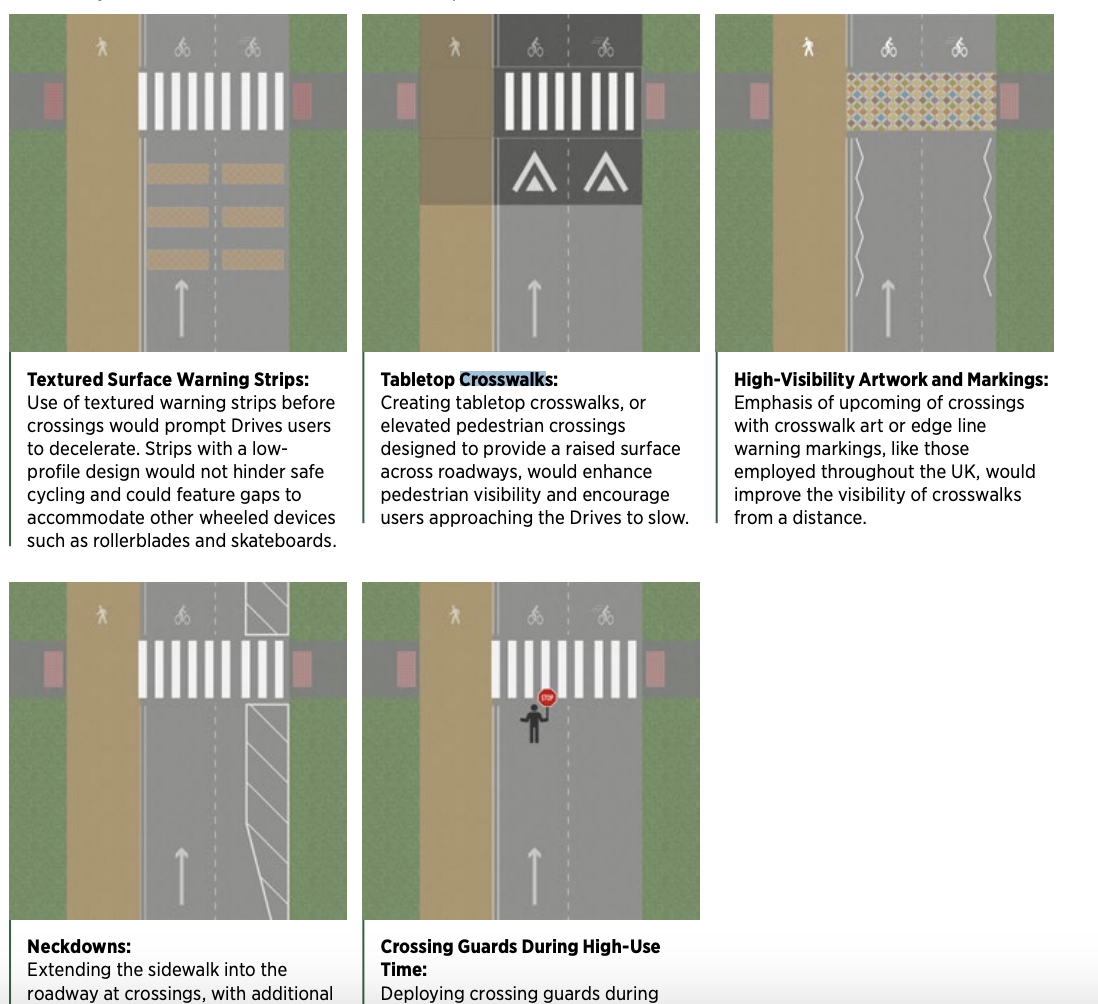 Textured Surface Warning Strips:
Use of textured warning strips before crossings would prompt Drives users to decelerate. Strips with a low-profile design would not hinder safe cycling and could feature gaps to accommodate other wheeled devices such as rollerblades and skateboards.

Tabletop Crosswalks:
Creating tabletop crosswalks, or elevated pedestrian crossings designed to provide a raised surface across roadways, would enhance pedestrian visibility and encourage users approaching the Drives to slow.

High-Visibility Artwork and Markings:
Emphasis of upcoming of crossings with crosswalk art or edge line warning markings, like those employed throughout the UK, would improve the visibility of crosswalks from a distance.

STOP

Neckdowns:
Extending the sidewalk into the roadway at crossings, with additional

Crossing Guards During High-Use Time:
Deploying crossing guards during